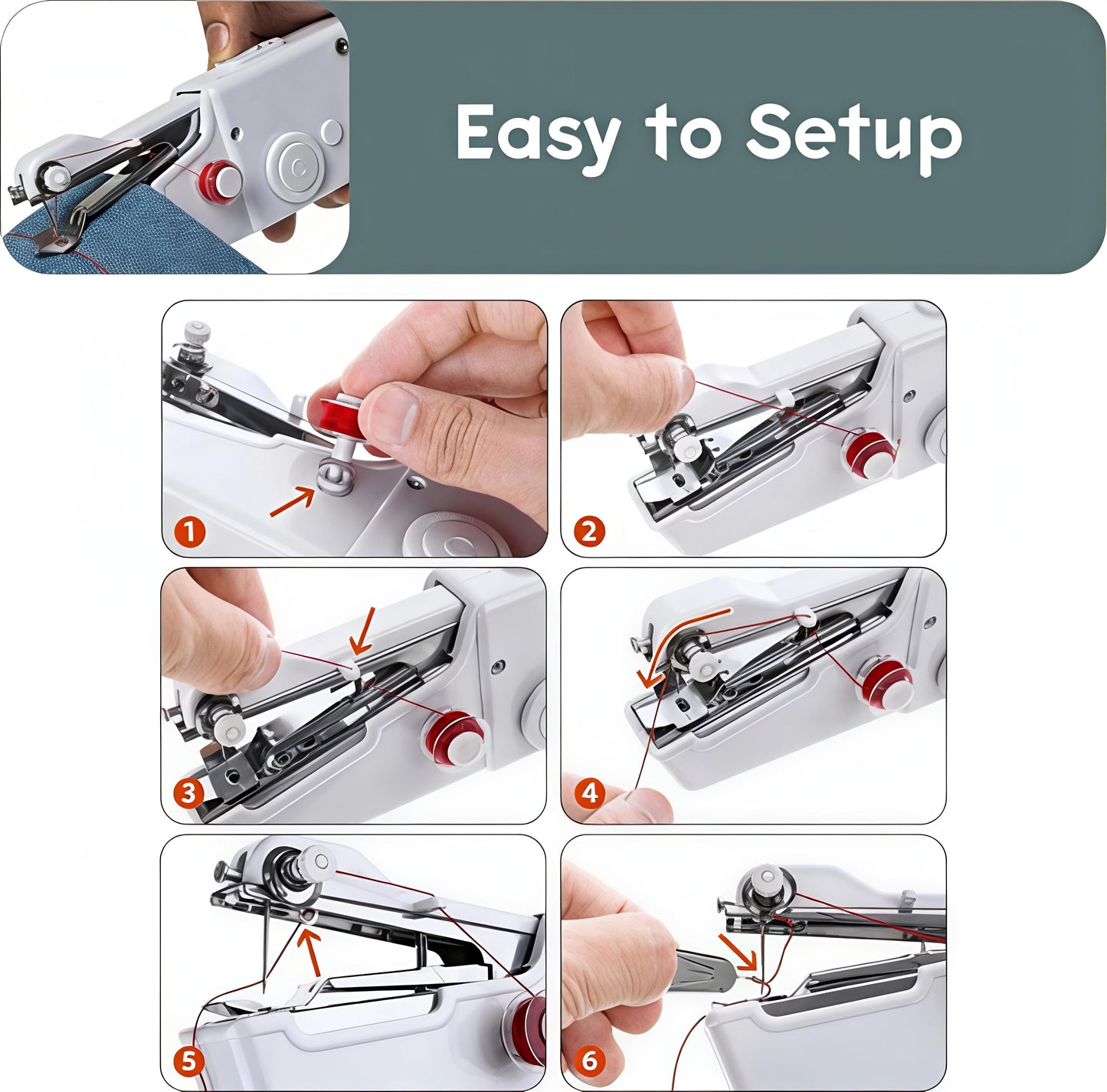 Easy to Setup

1

2

3

4

5

6