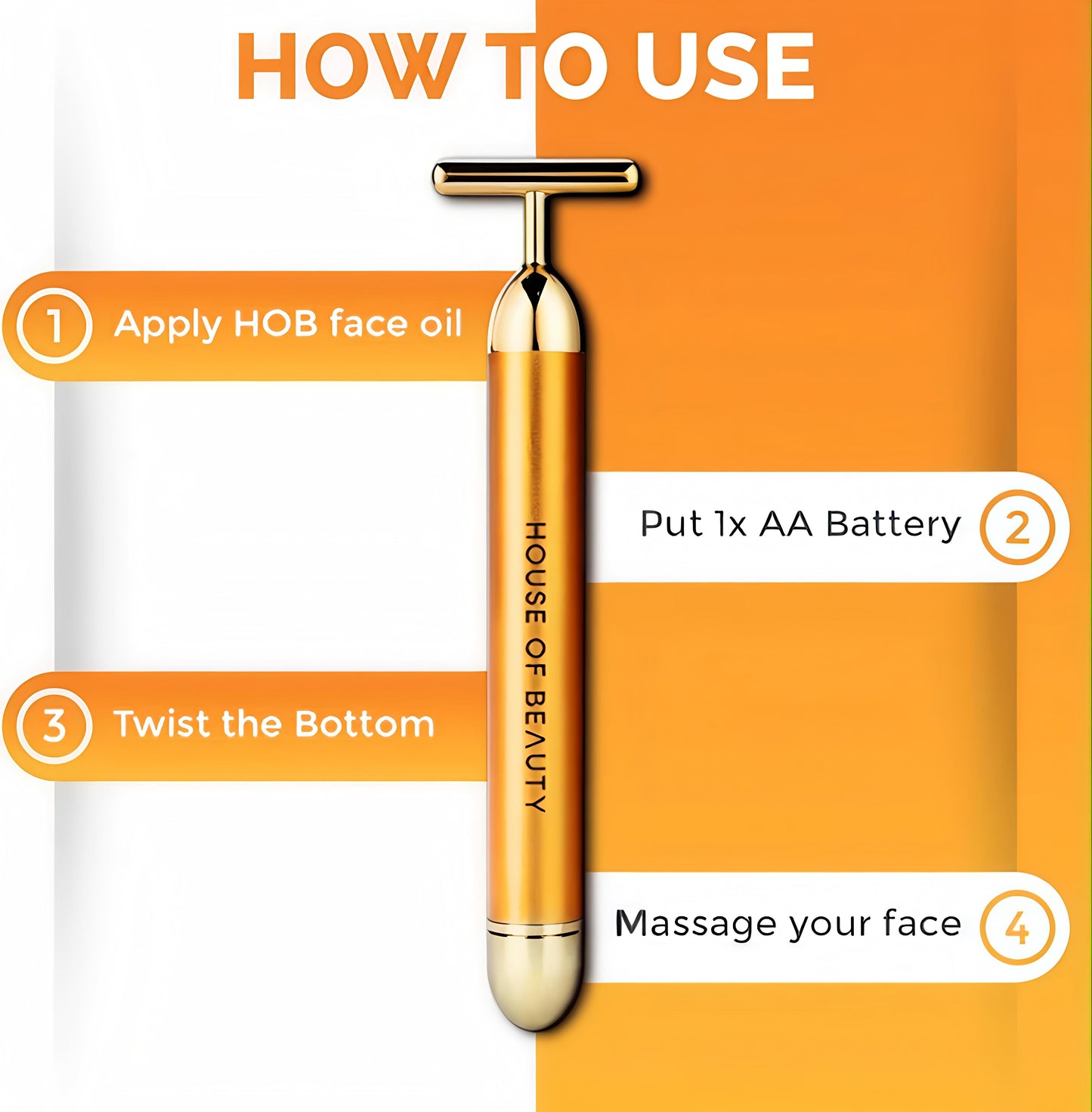 HOW TO USE

1 Apply HOB face oil

Put 1x AA Battery 2

3 Twist the Bottom

Massage your face 4

HOUSE OF BEAUTY